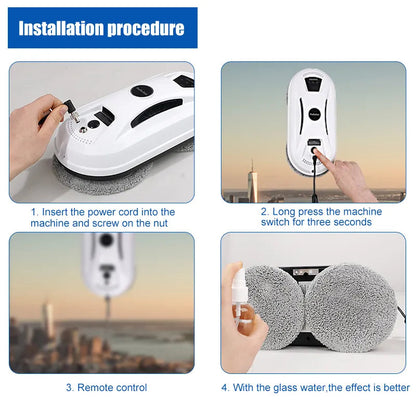 Installation procedure

1. Insert the power cord into the machine and screw on the nut

2. Long press the machine switch for three seconds

3. Remote control

4. With the glass water,the effect is better