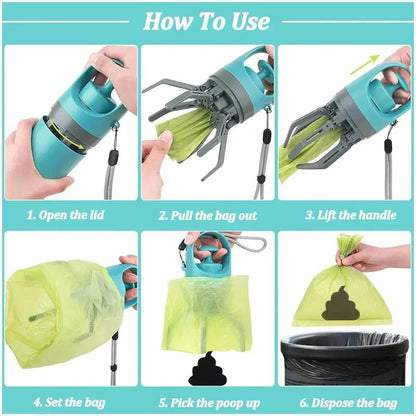 How To Use

1. Open the lid

2. Pull the bag out

3. Lift the handle

4. Set the bag

5. Pick the poop up

6. Dispose the bag